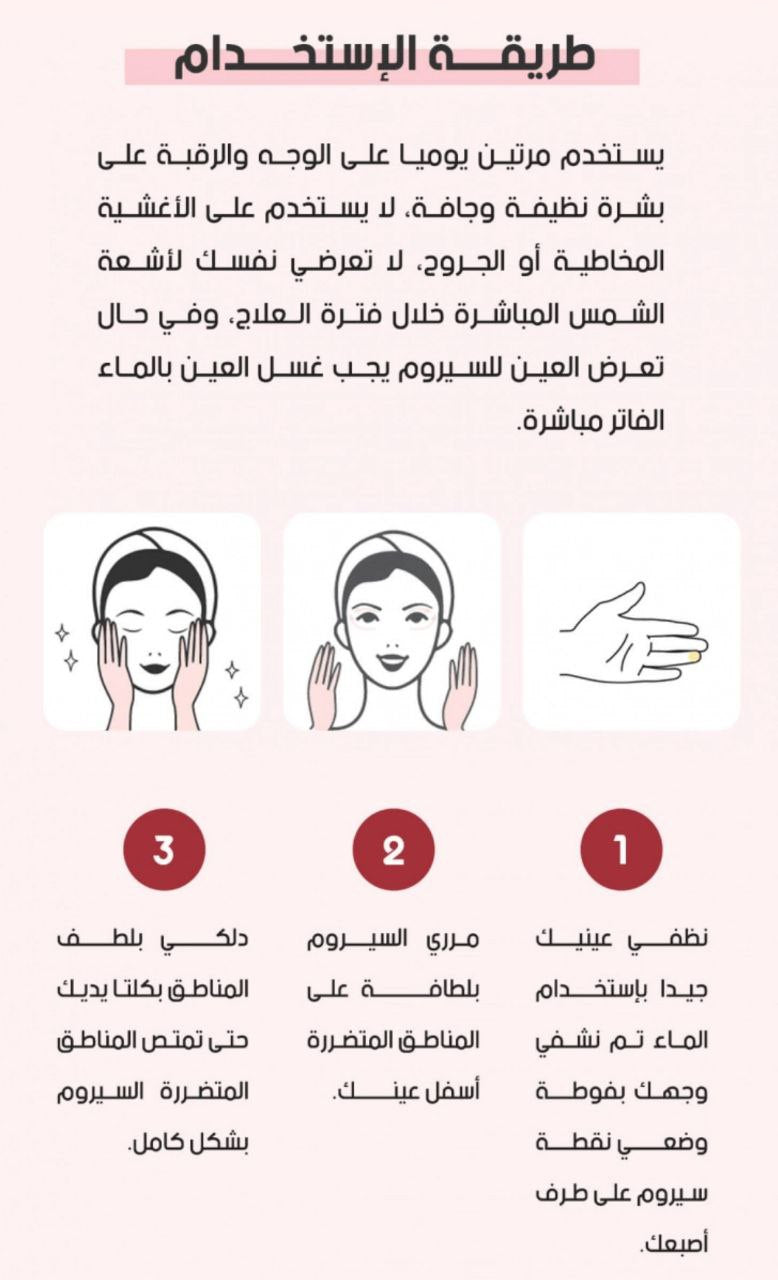 طريقة الإستخدام

يستخدم مرتين يوميا على الوجه والرقبة على بشرة نظيفة وجافة، لا يستخدم على الأغشية المخاطية أو الجروح، لا تعرضي نفسك لأشعة الشمس المباشرة خلال فترة العلاج، وفي حال تعرض العين للسيروم يجب غسل العين بالماء الفاتر مباشرة.

1

نظفي عينيك جيدا بإستخدام الماء ثم نشفي وجهك بفوطة وضعي نقطة سيروم على طرف أصبعك.

2

مرري السيروم بلطافة على المناطق المتضررة أسفل عينك.

3

دلكي بلطف المناطق بكلتا يديك حتى تمتص المناطق المتضررة السيروم بشكل كامل.